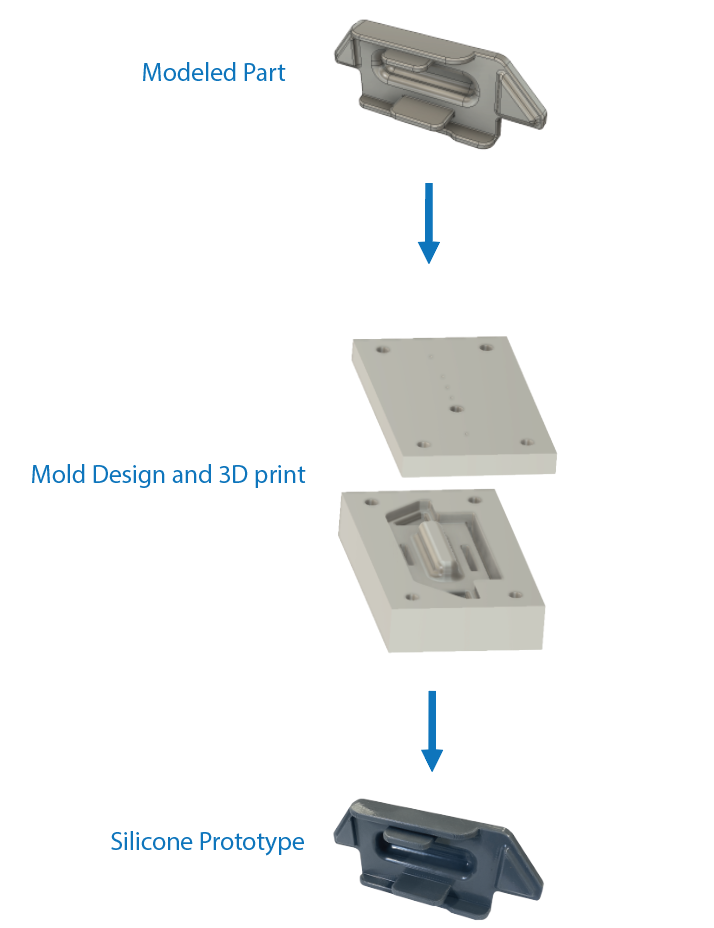 Modeled Part

Mold Design and 3D print

Silicone Prototype